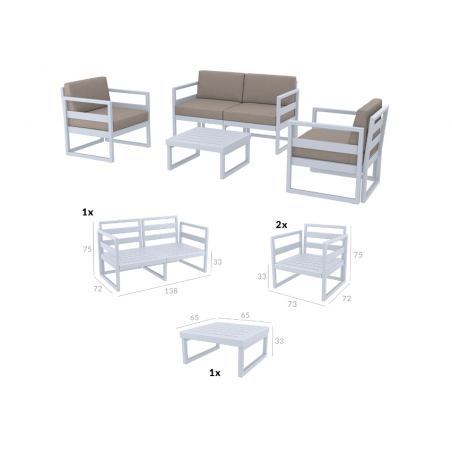 1x

75

33

72

138

2x

75

33

73

72

65

65

33

1x